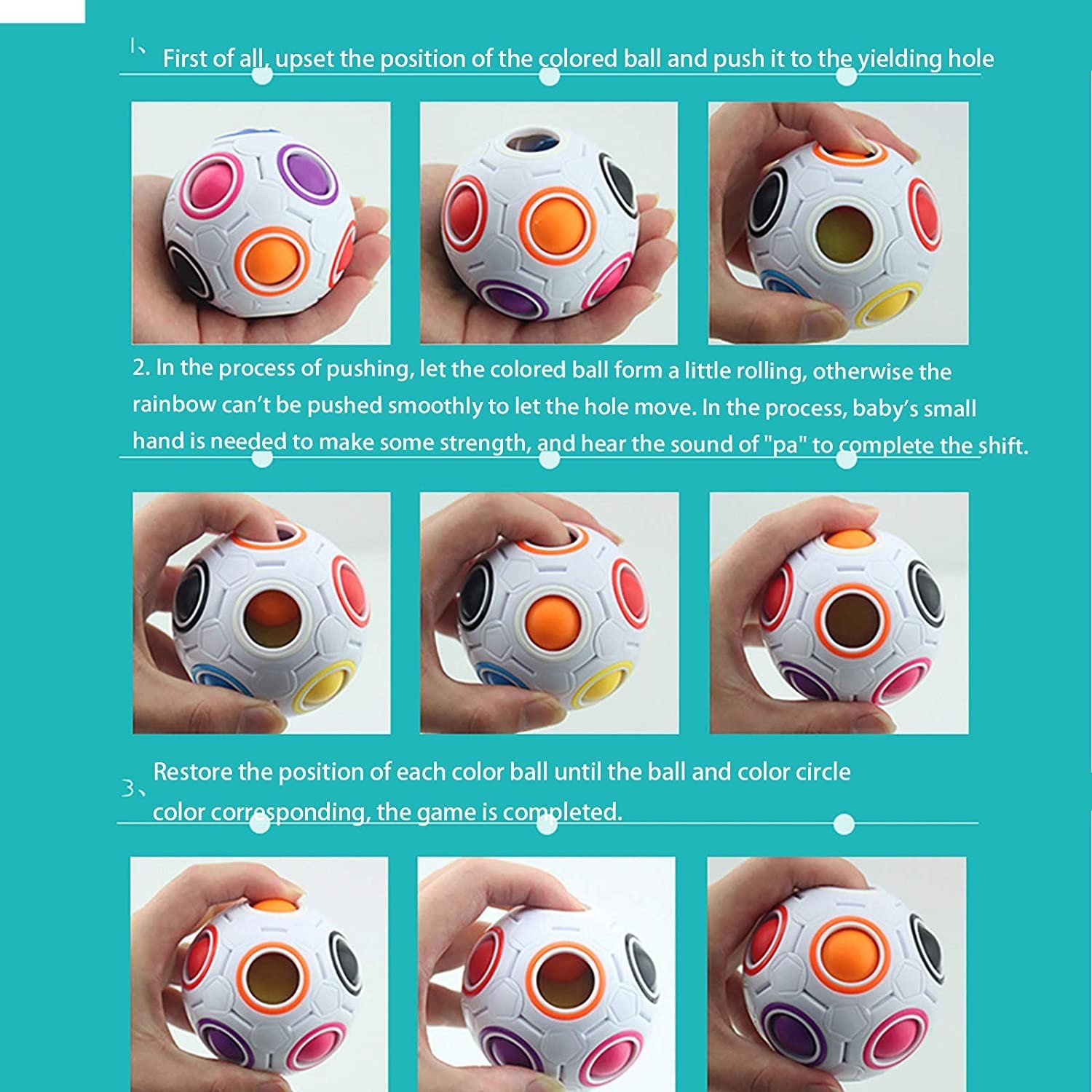 1、First of all, upset the position of the colored ball and push it to the yielding hole

2. In the process of pushing, let the colored ball form a little rolling, otherwise the rainbow can't be pushed smoothly to let the hole move. In the process, baby's small hand is needed to make some strength, and hear the sound of "pa" to complete the shift.

3、Restore the position of each color ball until the ball and color circle color corresponding, the game is completed.